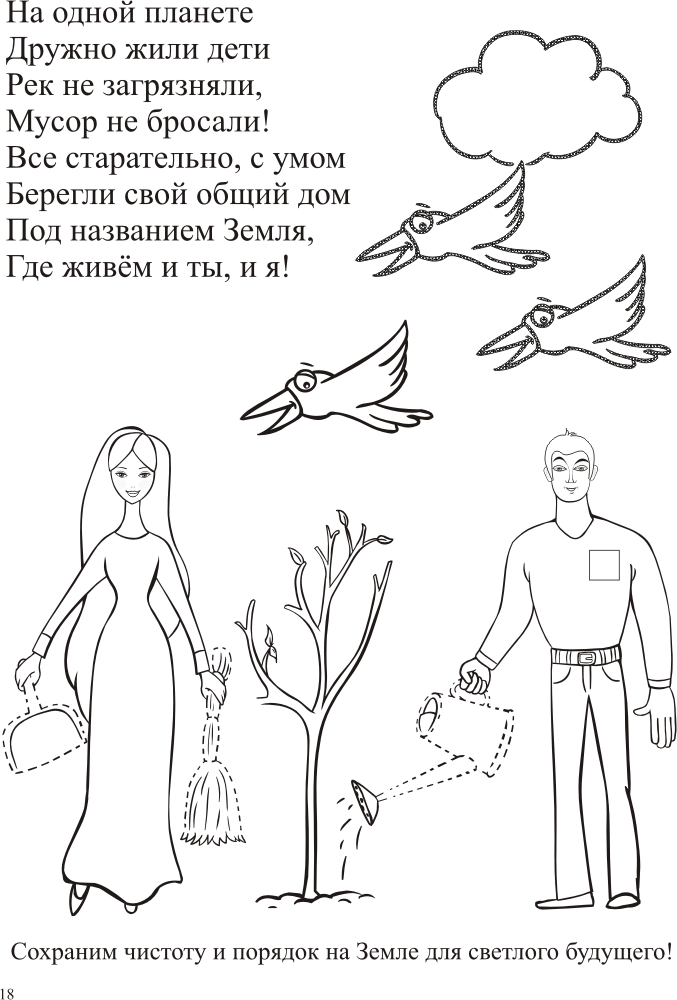 На одной планете
Дружно жили дети
Рек не загрязняли,
Мусор не бросали!
Все старательно, с умом
Берегли свой общий дом
Под названием Земля,
Где живём и ты, и я!

Сохраним чистоту и порядок на Земле для светлого будущего!

18