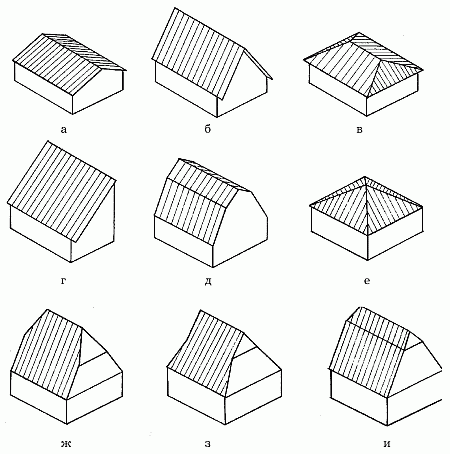 а б в

г д е

ж з и