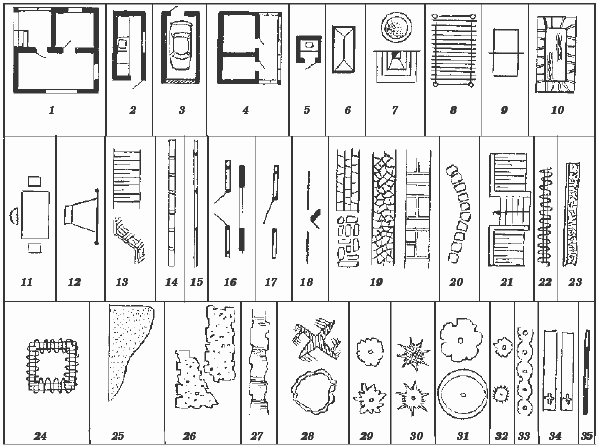 1 2 3 4 5 6 7 8 9 10

11 12 13 14 15 16 17 18 19 20 21 22 23

24 25 26 27 28 29 30 31 32 33 34 35