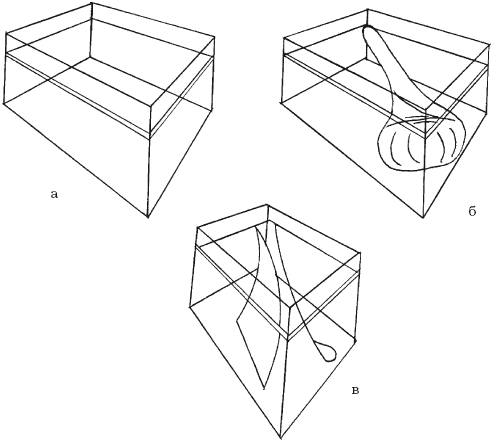 а

б

в