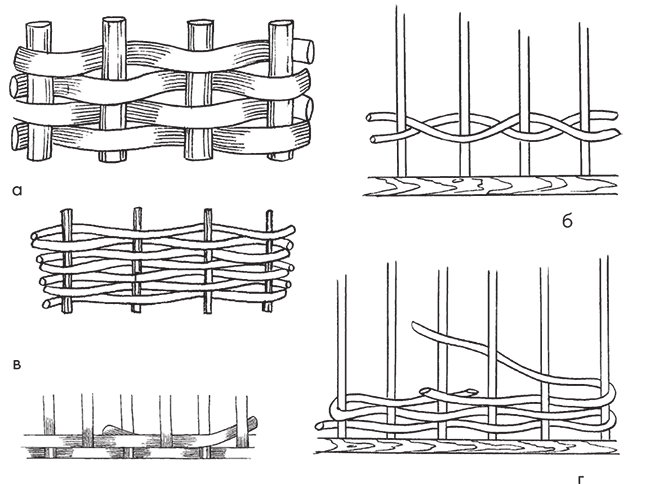 а

б

в

г