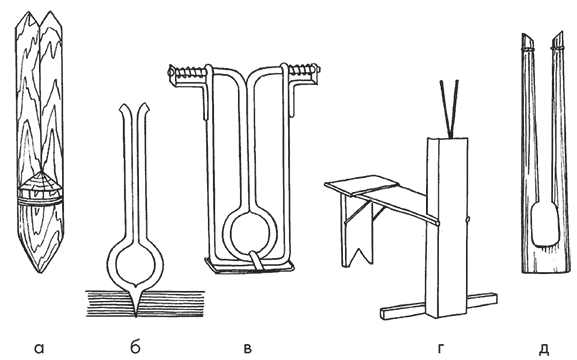 а б в г д