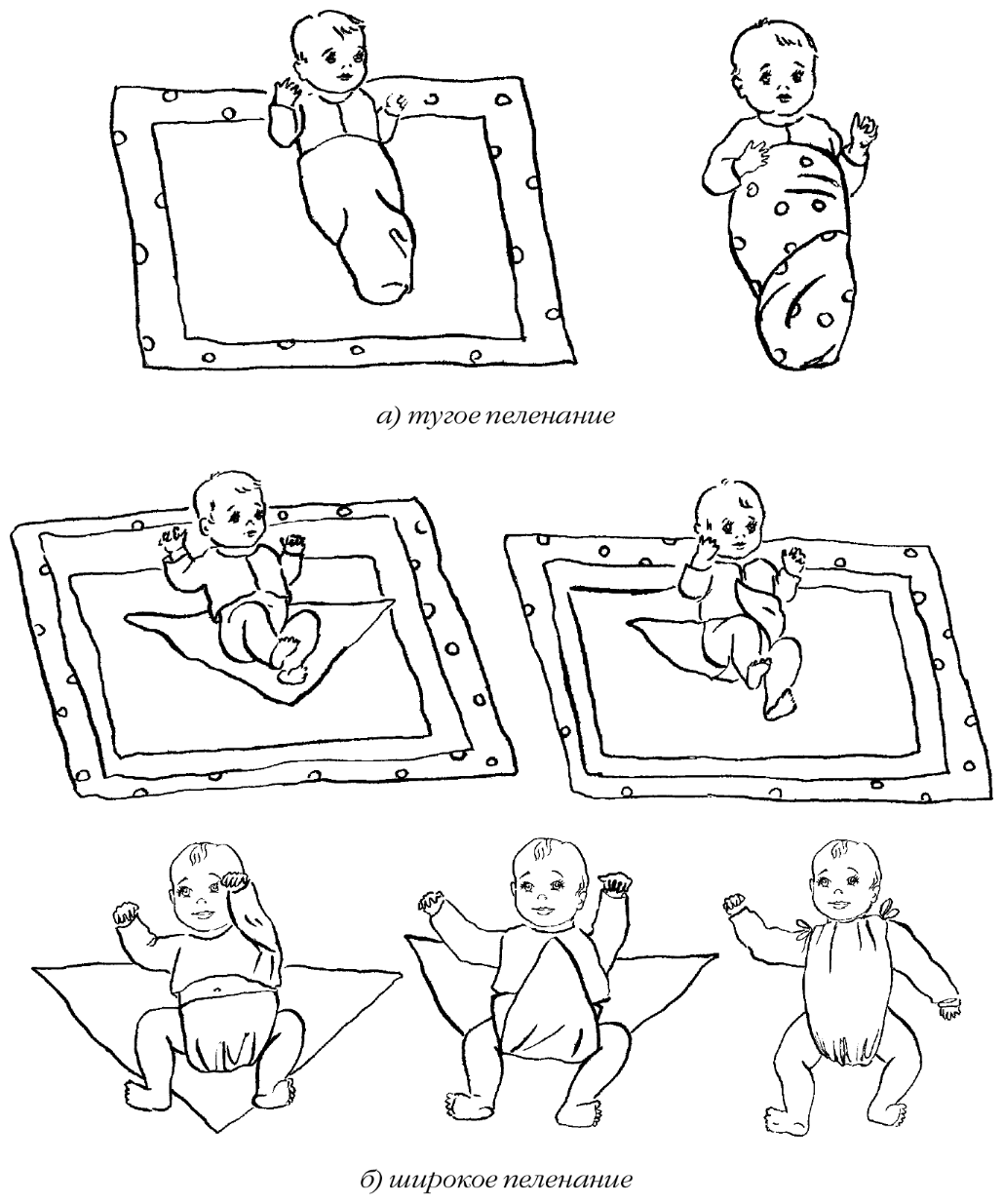 а) тугое пеленание

б) широкое пеленание