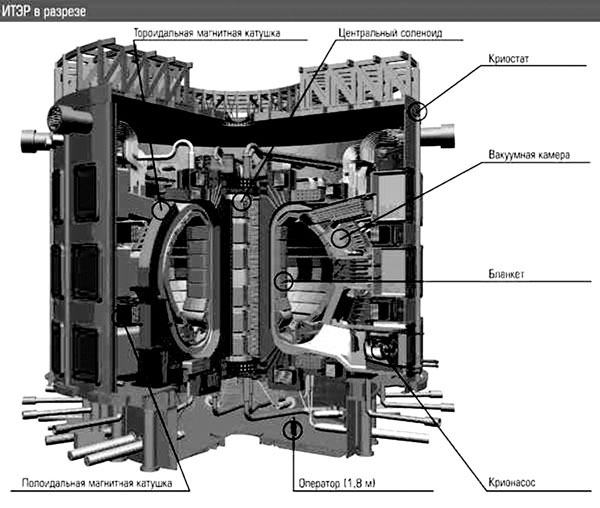 ИТЭР в разрезе

Тороидальная магнитная катушка

Центральный соленоид

Криостат

Вакуумная камера

Бланкет

Полоидальная магнитная катушка

Оператор (1,8 м)

Крионасос