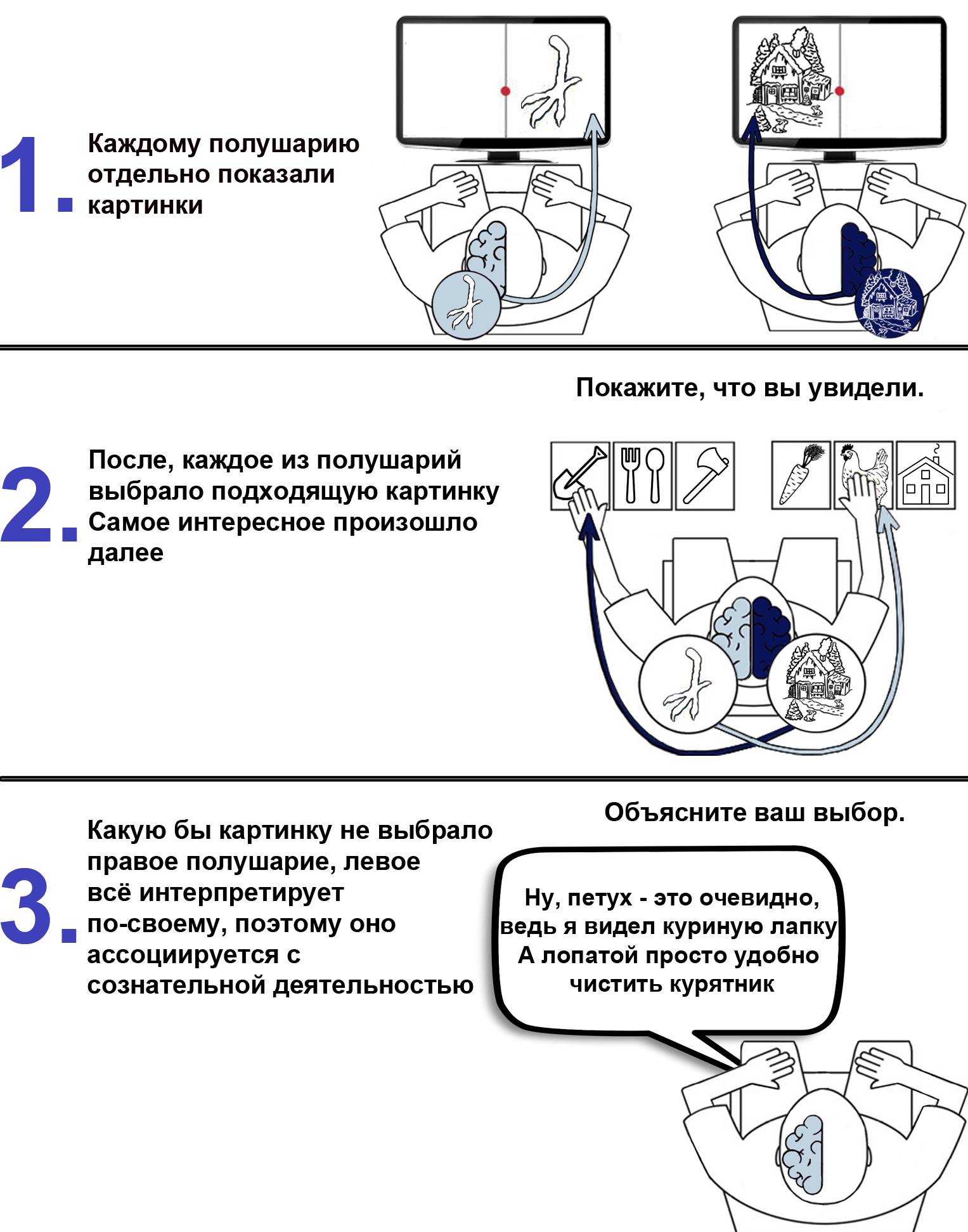 1. Каждому полушарию отдельно показали картинки

Покажите, что вы увидели.

2. После, каждое из полушарий выбрало подходящую картинку Самое интересное произошло далее

Объясните ваш выбор.

3. Какую бы картинку не выбрало правое полушарие, левое всё интерпретирует по-своему, поэтому оно ассоциируется с сознательной деятельностью

Ну, петух - это очевидно, ведь я видел куриную лапку А лопатой просто удобно чистить курятник