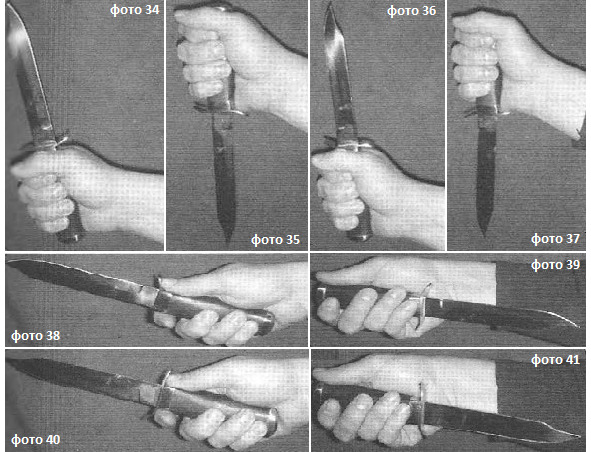 фото 34
фото 35
фото 36
фото 37
фото 38
фото 39
фото 40
фото 41