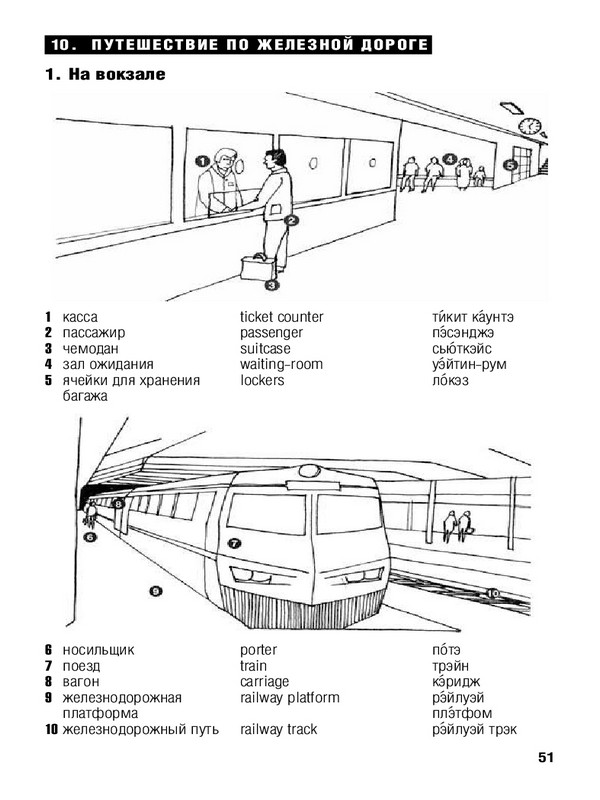 10. ПУТЕШЕСТВИЕ ПО ЖЕЛЕЗНОЙ ДОРОГЕ

1. На вокзале

1
2
3
4
5

| | | | |
|---|---|---|---|
| 1 | касса | ticket counter | ти́кит ка́унтэ |
| 2 | пассажир | passenger | пэ́сэнджэ |
| 3 | чемодан | suitcase | сью́ткэйс |
| 4 | зал ожидания | waiting-room | уэ́йтин-рум |
| 5 | ячейки для хранения багажа | lockers | ло́кэз |

6
7
8
9
10

| | | | |
|---|---|---|---|
| 6 | носильщик | porter | по́тэ |
| 7 | поезд | train | трэйн |
| 8 | вагон | carriage | кэ́ридж |
| 9 | железнодорожная платформа | railway platform | рэ́йлуэй плэ́тфом |
| 10 | железнодорожный путь | railway track | рэ́йлуэй трэк |

51