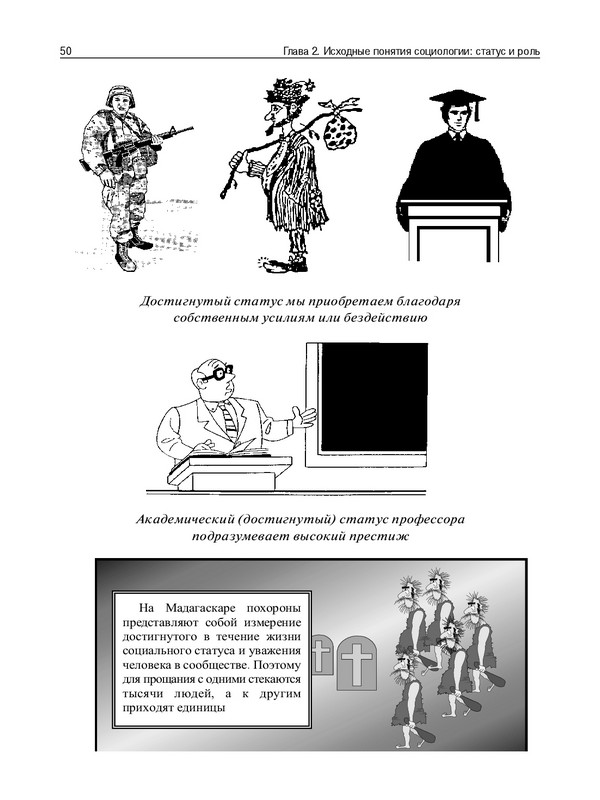 50 Глава 2. Исходные понятия социологии: статус и роль

Достигнутый статус мы приобретаем благодаря собственным усилиям или бездействию

Академический (достигнутый) статус профессора подразумевает высокий престиж

На Мадагаскаре похороны представляют собой измерение достигнутого в течение жизни социального статуса и уважения человека в сообществе. Поэтому для прощания с одними стекаются тысячи людей, а к другим приходят единицы