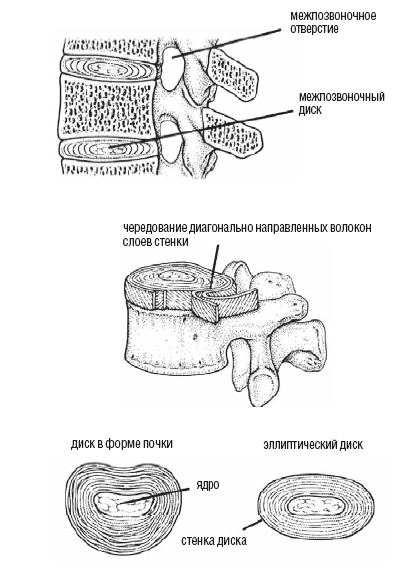 межпозвоночное отверстие

межпозвоночный диск

чередование диагонально направленных волокон слоев стенки

диск в форме почки

эллиптический диск

ядро

стенка диска