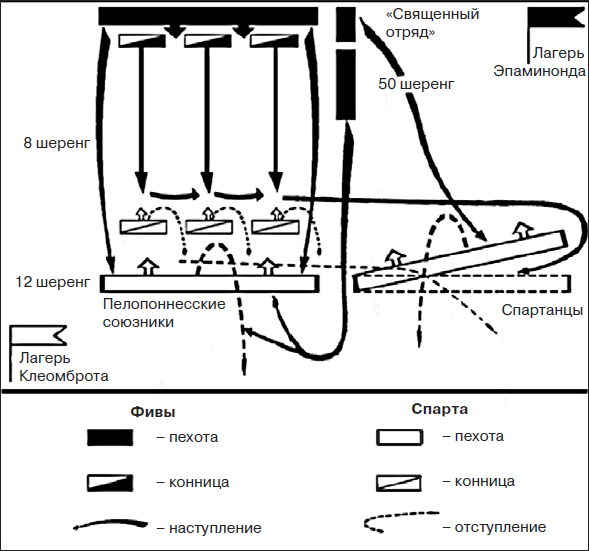 «Священный отряд»

Лагерь Эпаминонда

50 шеренг

8 шеренг

12 шеренг

Пелопоннесские союзники

Спартанцы

Лагерь Клеомброта

Фивы

– пехота

– конница

– наступление

Спарта

– пехота

– конница

– отступление