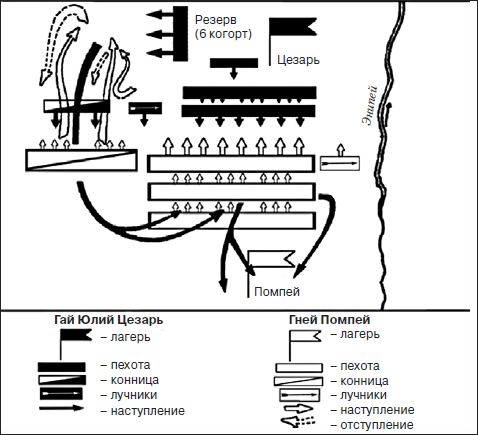 Резерв
(6 когорт)

Цезарь

Энипей

Помпей

Гай Юлий Цезарь
– лагерь
– пехота
– конница
– лучники
– наступление

Гней Помпей
– лагерь
– пехота
– конница
– лучники
– наступление
– отступление