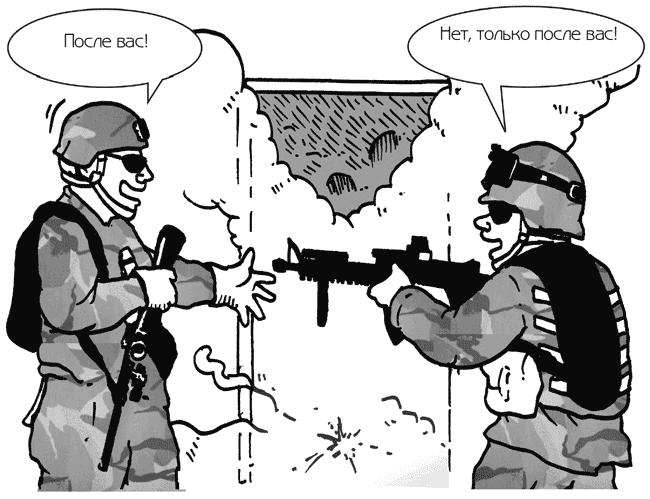 После вас!

Нет, только после вас!