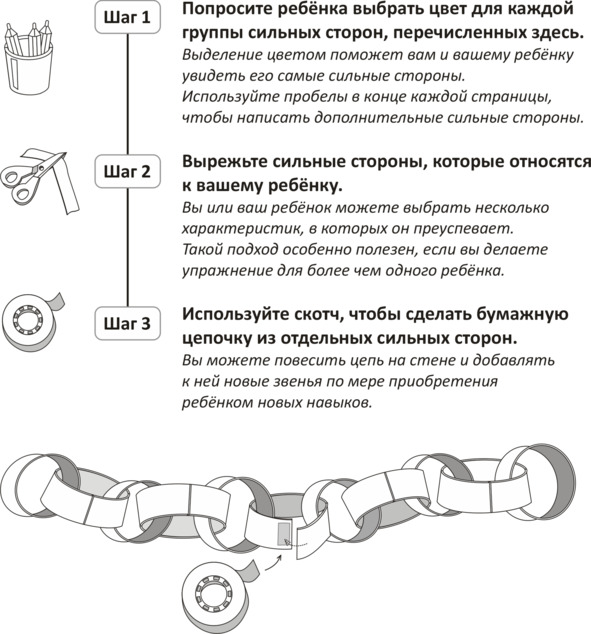 Шаг 1

Попросите ребёнка выбрать цвет для каждой группы сильных сторон, перечисленных здесь.
Выделение цветом поможет вам и вашему ребёнку увидеть его самые сильные стороны.
Используйте пробелы в конце каждой страницы, чтобы написать дополнительные сильные стороны.

Шаг 2

Вырежьте сильные стороны, которые относятся к вашему ребёнку.
Вы или ваш ребёнок можете выбрать несколько характеристик, в которых он преуспевает.
Такой подход особенно полезен, если вы делаете упражнение для более чем одного ребёнка.

Шаг 3

Используйте скотч, чтобы сделать бумажную цепочку из отдельных сильных сторон.
Вы можете повесить цепь на стене и добавлять к ней новые звенья по мере приобретения ребёнком новых навыков.