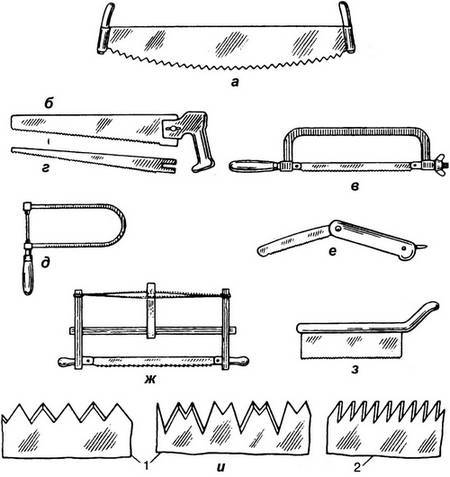 а
б
г
в
д
е
ж
з
1
и
2