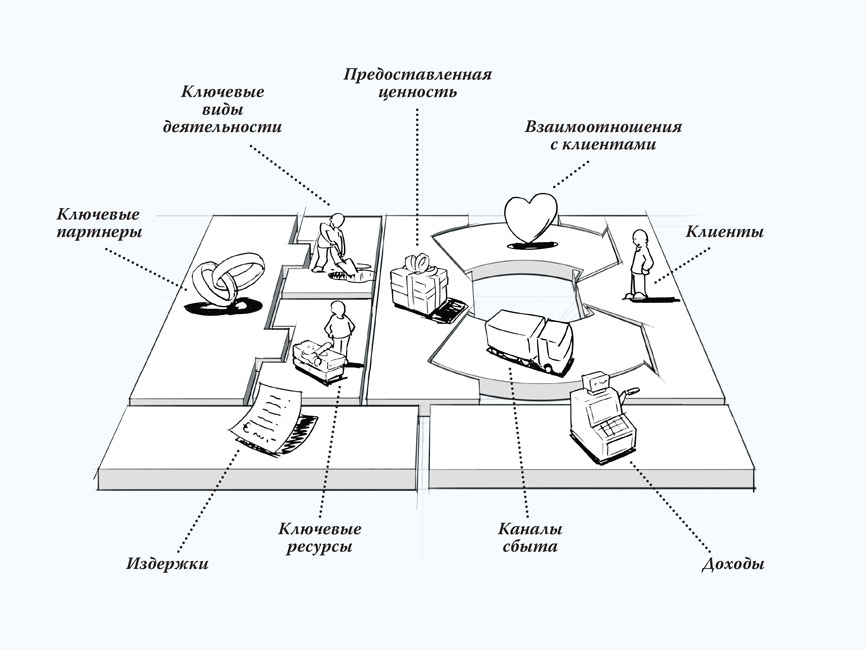 Предоставленная ценность

Ключевые виды деятельности

Взаимоотношения с клиентами

Ключевые партнеры

Клиенты

Издержки

Ключевые ресурсы

Каналы сбыта

Доходы