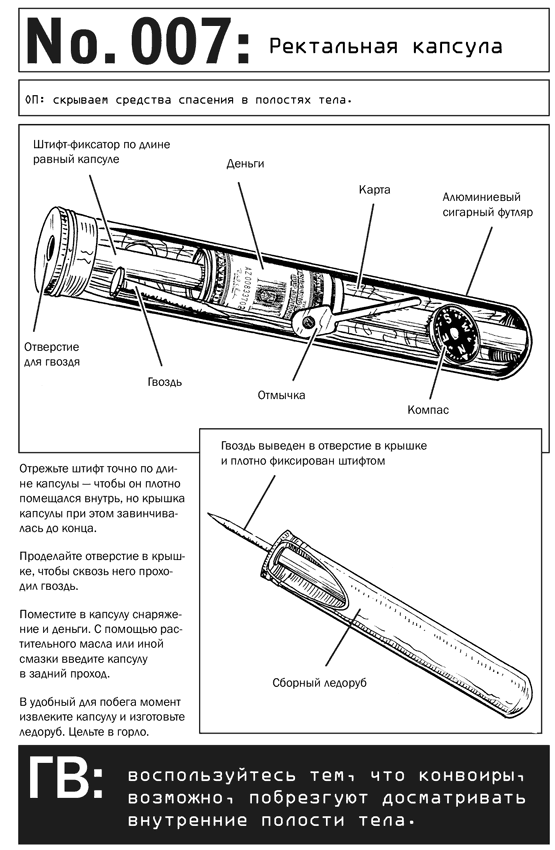 No. 007: Ректальная капсула

ОП: скрываем средства спасения в полостях тела.

Штифт-фиксатор по длине равный капсуле

Деньги

Карта

Алюминиевый сигарный футляр

Отверстие для гвоздя

Гвоздь

Отмычка

Компас

Гвоздь выведен в отверстие в крышке и плотно фиксирован штифтом

Сборный ледоруб

Отрежьте штифт точно по длине капсулы — чтобы он плотно помещался внутрь, но крышка капсулы при этом завинчивалась до конца.

Проделайте отверстие в крышке, чтобы сквозь него проходил гвоздь.

Поместите в капсулу снаряжение и деньги. С помощью растительного масла или иной смазки введите капсулу в задний проход.

В удобный для побега момент извлеките капсулу и изготовьте ледоруб. Цельте в горло.

ГВ: воспользуйтесь тем, что конвоиры, возможно, побрезгуют досматривать внутренние полости тела.