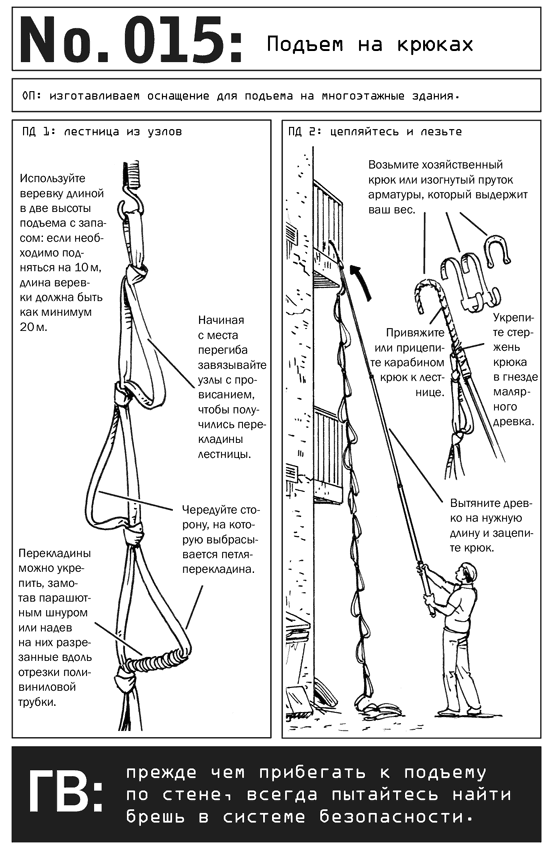 No. 015: Подъем на крюках

ОП: изготавливаем оснащение для подъема на многоэтажные здания.

ПД 1: лестница из узлов

Используйте веревку длиной в две высоты подъема с запасом: если необходимо подняться на 10 м, длина веревки должна быть как минимум 20 м.

Начиная с места перегиба завязывайте узлы с провисанием, чтобы получились перекладины лестницы.

Чередуйте сторону, на которую выбрасывается петля-перекладина.

Перекладины можно укрепить, замотав парашютным шнуром или надев на них разрезанные вдоль отрезки поливиниловой трубки.

ПД 2: цепляйтесь и лезьте

Возьмите хозяйственный крюк или изогнутый пруток арматуры, который выдержит ваш вес.

Привяжите или прицепите карабином крюк к лестнице.

Укрепите стержень крюка в гнезде малярного древка.

Вытяните древко на нужную длину и зацепите крюк.

ГВ: прежде чем прибегать к подъему по стене, всегда пытайтесь найти брешь в системе безопасности.