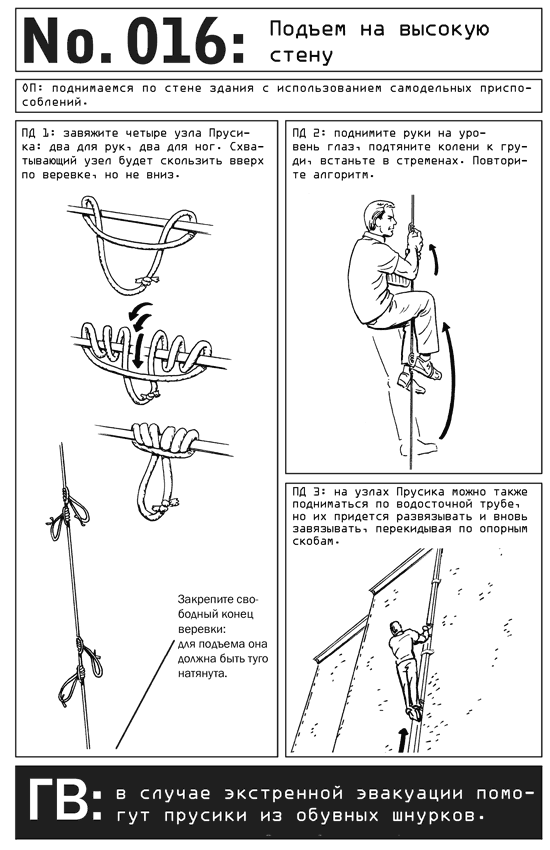 No. 016: Подъем на высокую стену

ОП: поднимаемся по стене здания с использованием самодельных приспособлений.

ПД 1: завяжите четыре узла Прусика: два для рук, два для ног. Схватывающий узел будет скользить вверх по веревке, но не вниз.

Закрепите свободный конец веревки: для подъема она должна быть туго натянута.

ПД 2: поднимите руки на уровень глаз, подтяните колени к груди, встаньте в стременах. Повторите алгоритм.

ПД 3: на узлах Прусика можно также подниматься по водосточной трубе, но их придется развязывать и вновь завязывать, перекидывая по опорным скобам.

ГВ: в случае экстренной эвакуации помогут прусики из обувных шнурков.