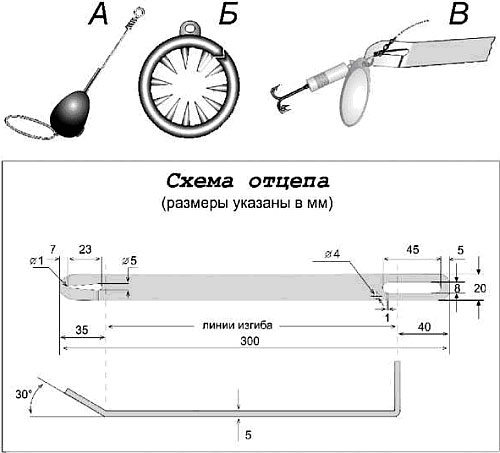 А Б В

Схема отцепа
(размеры указаны в мм)

7
23
⌀1
⌀5
⌀4
45
5
8
20
1
35
линии изгиба
40
300
30°
5