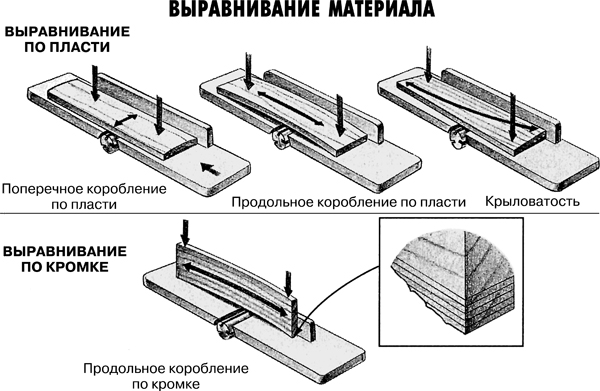 ВЫРАВНИВАНИЕ МАТЕРИАЛА

ВЫРАВНИВАНИЕ ПО ПЛАСТИ

Поперечное коробление по пласти

Продольное коробление по пласти

Крыловатость

ВЫРАВНИВАНИЕ ПО КРОМКЕ

Продольное коробление по кромке