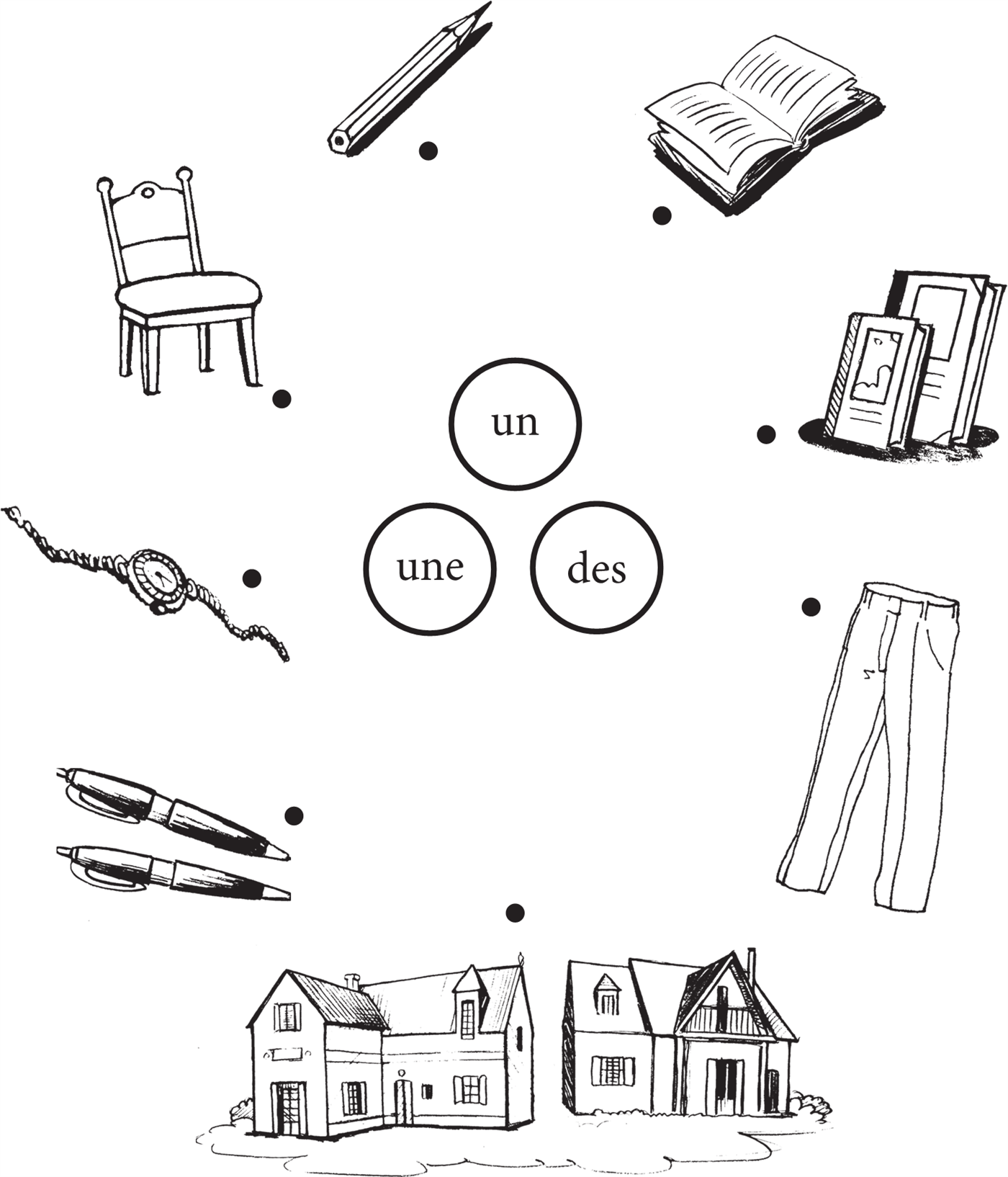 un

une

des