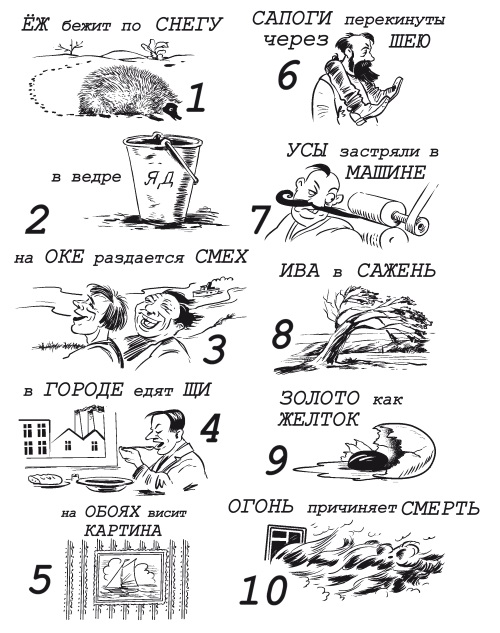 ЁЖ бежит по СНЕГУ

1

в ведре ЯД

2

на ОКЕ раздается СМЕХ

3

в ГОРОДЕ едят ЩИ

4

на ОБОЯХ висит КАРТИНА

5

САПОГИ перекинуты через ШЕЮ

6

УСЫ застряли в МАШИНЕ

7

ИВА в САЖЕНЬ

8

ЗОЛОТО как ЖЕЛТОК

9

ОГОНЬ причиняет СМЕРТЬ

10