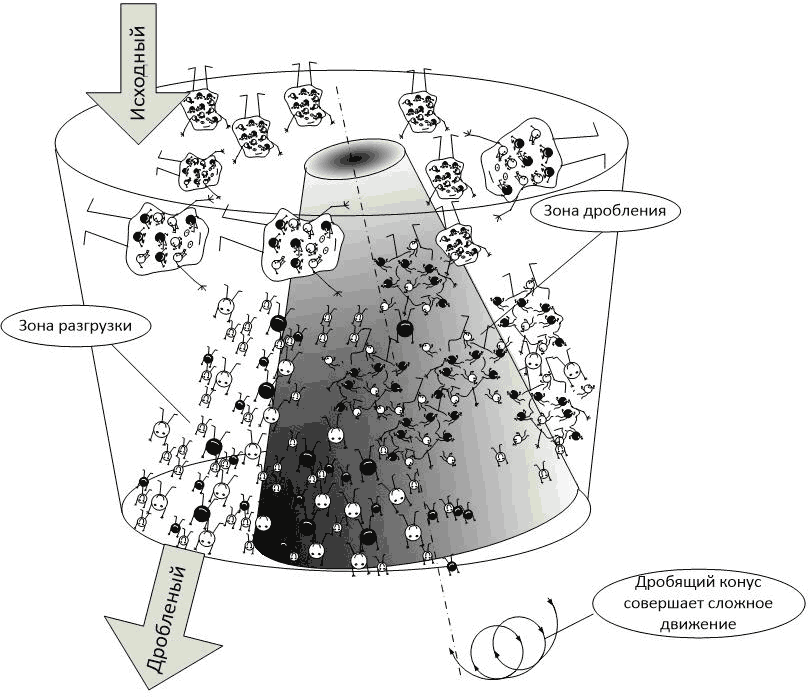 Исходный

Зона дробления

Зона разгрузки

Дробленый

Дробящий конус совершает сложное движение