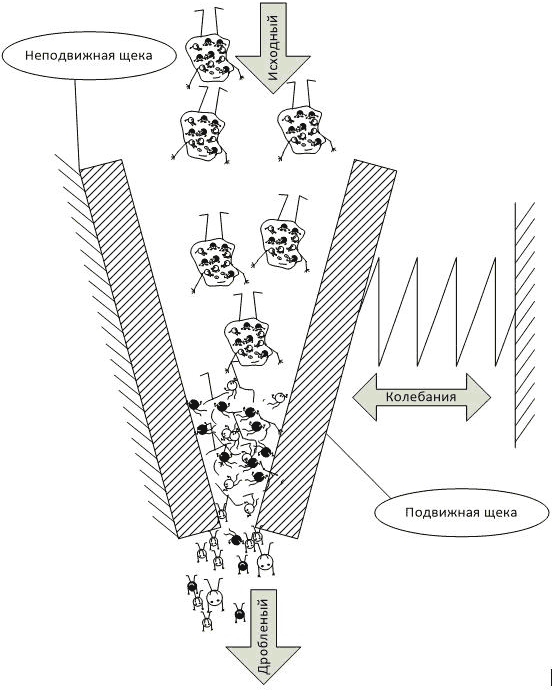 Неподвижная щека

Исходный

Колебания

Подвижная щека

Дробленый