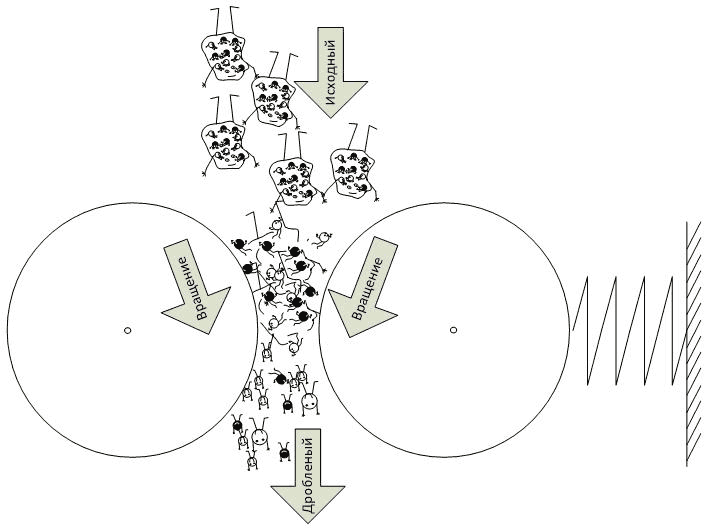 Исходный

Вращение

Вращение

Дробленый