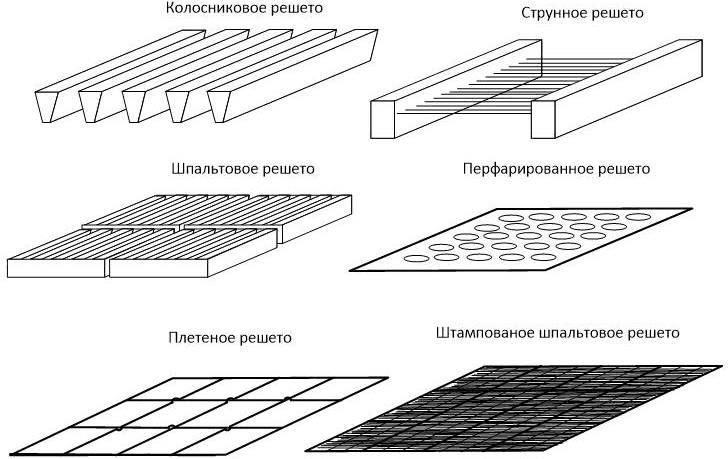 Колосниковое решето

Струнное решето

Шпальтовое решето

Перфарированное решето

Плетеное решето

Штампованое шпальтовое решето