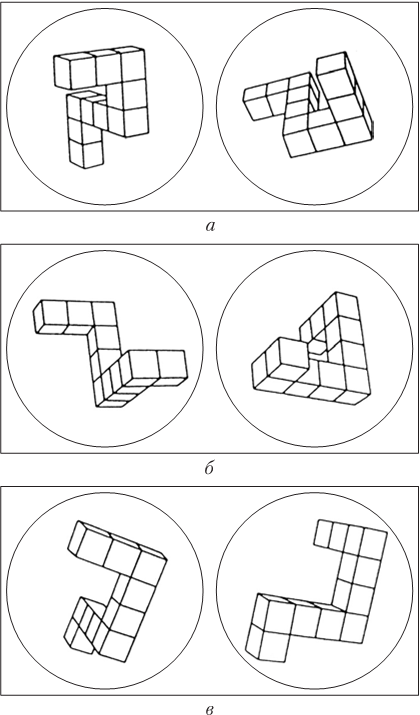 а

б

в