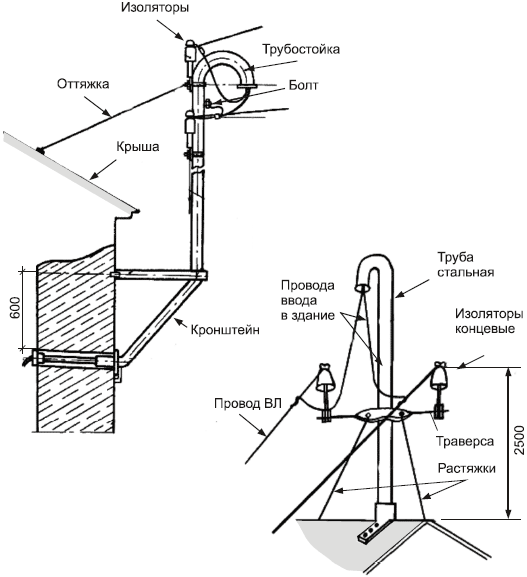 Изоляторы
Трубостойка
Оттяжка
Болт
Крыша
600
Кронштейн

Труба стальная
Провода ввода в здание
Изоляторы концевые
Провод ВЛ
Траверса
2500
Растяжки