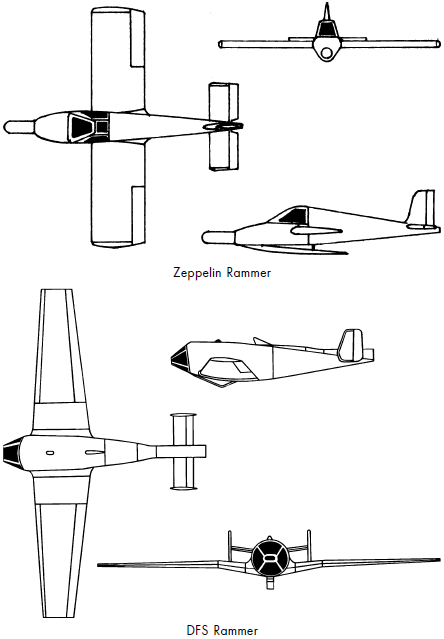 Zeppelin Rammer

DFS Rammer