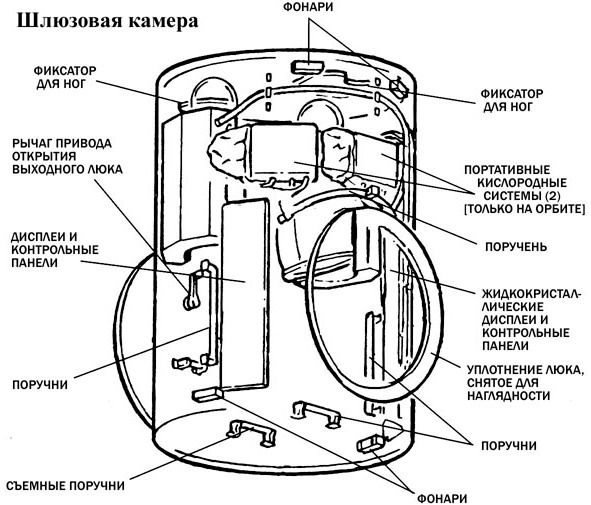 Шлюзовая камера

ФОНАРИ

ФИКСАТОР ДЛЯ НОГ

ФИКСАТОР ДЛЯ НОГ

РЫЧАГ ПРИВОДА ОТКРЫТИЯ ВЫХОДНОГО ЛЮКА

ПОРТАТИВНЫЕ КИСЛОРОДНЫЕ СИСТЕМЫ (2) [ТОЛЬКО НА ОРБИТЕ]

ДИСПЛЕИ И КОНТРОЛЬНЫЕ ПАНЕЛИ

ПОРУЧЕНЬ

ЖИДКОКРИСТАЛЛИЧЕСКИЕ ДИСПЛЕИ И КОНТРОЛЬНЫЕ ПАНЕЛИ

ПОРУЧНИ

УПЛОТНЕНИЕ ЛЮКА, СНЯТОЕ ДЛЯ НАГЛЯДНОСТИ

ПОРУЧНИ

СЪЕМНЫЕ ПОРУЧНИ

ФОНАРИ