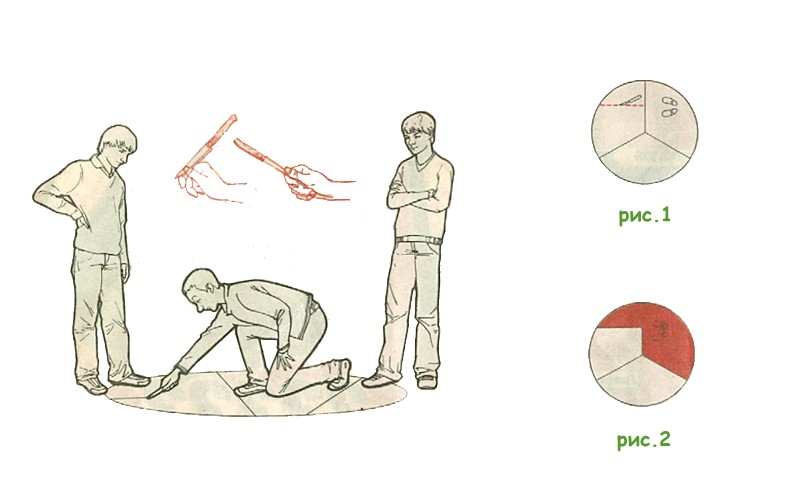 рис.1

рис.2