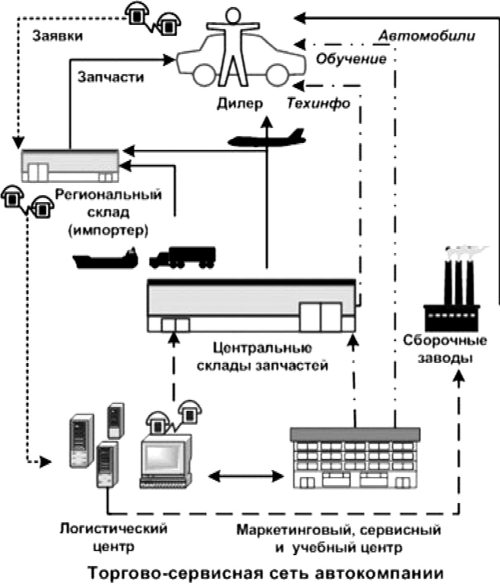 Заявки

Автомобили

Обучение

Запчасти

Дилер

Техинфо

Региональный склад (импортер)

Центральные склады запчастей

Сборочные заводы

Логистический центр

Маркетинговый, сервисный и учебный центр

Торгово-сервисная сеть автокомпании