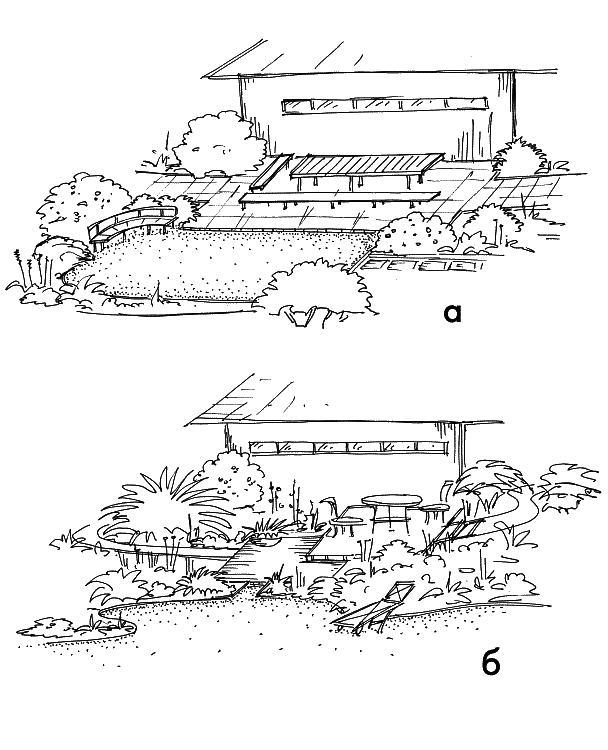 а

б