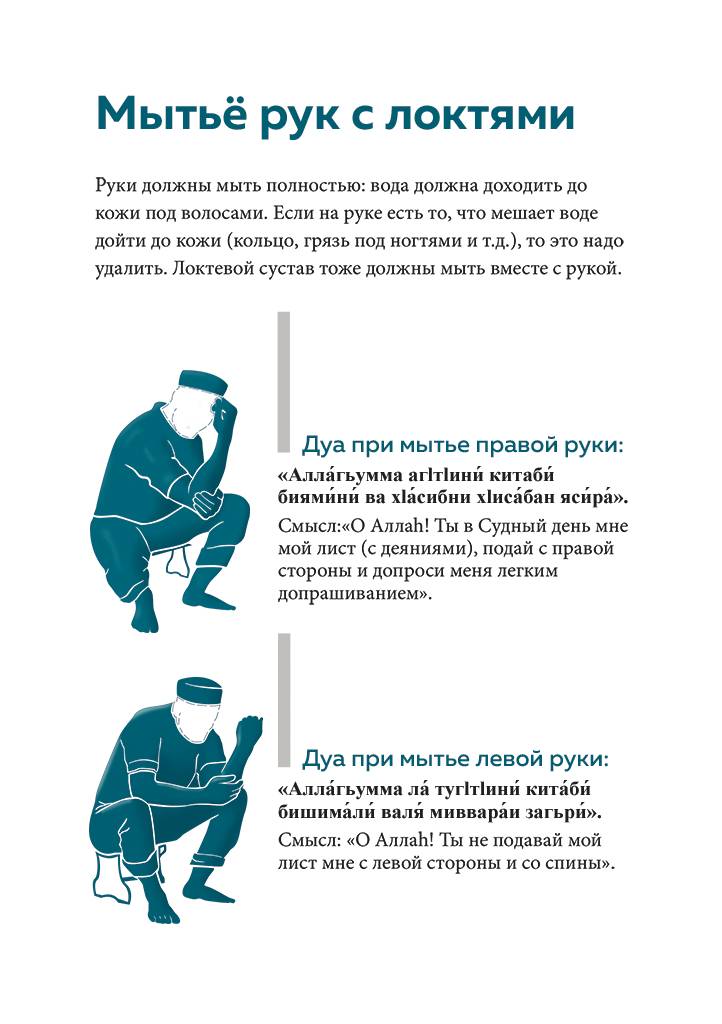 Мытьё рук с локтями

Руки должны мыть полностью: вода должна доходить до кожи под волосами. Если на руке есть то, что мешает воде дойти до кожи (кольцо, грязь под ногтями и т.д.), то это надо удалить. Локтевой сустав тоже должны мыть вместе с рукой.

Дуа при мытье правой руки:

«Алла́гьумма агIтIини́ китаби́ биями́ни́ ва хIа́сибни хIиса́бан яси́ра́».

Смысл:«О Аллаh! Ты в Судный день мне мой лист (с деяниями), подай с правой стороны и допроси меня легким допрашиванием».

Дуа при мытье левой руки:

«Алла́гьумма ла́ тугIтIини́ кита́би́ бишима́ли́ валя́ миввара́и загьри́».

Смысл: «О Аллаh! Ты не подавай мой лист мне с левой стороны и со спины».