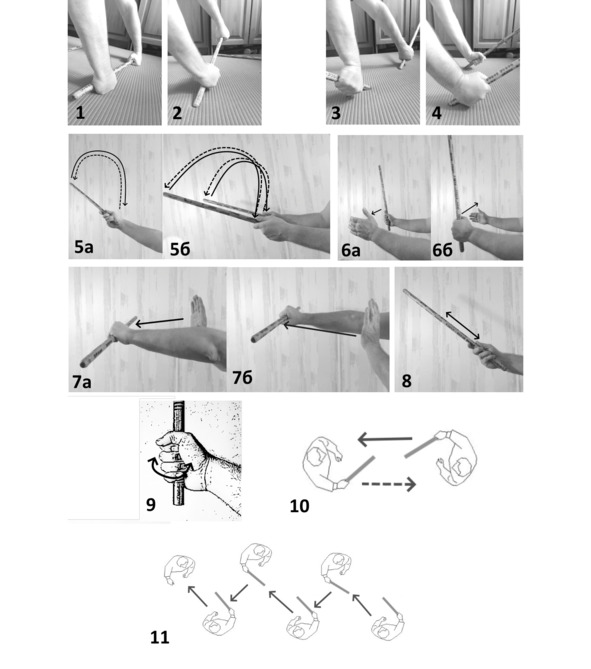 1
2
3
4
5а
5б
6а
6б
7а
7б
8
9
10
11