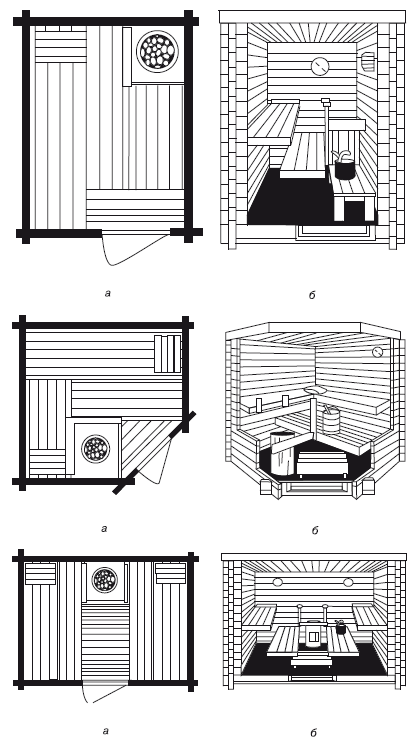 а

б

а

б

а

б