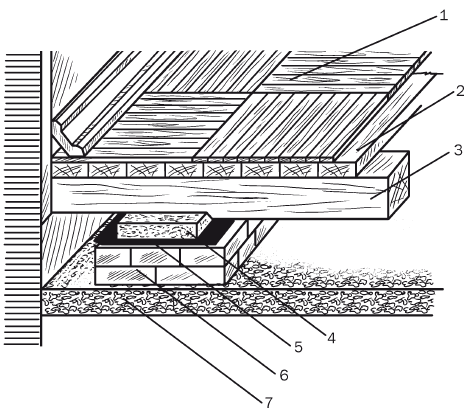 1
2
3
4
5
6
7