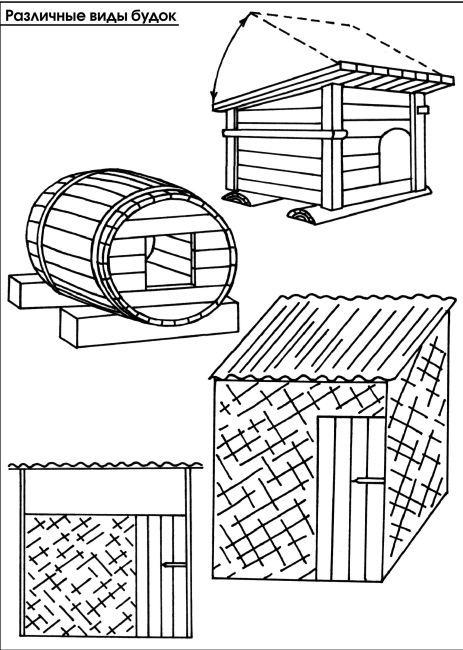 Различные виды будок