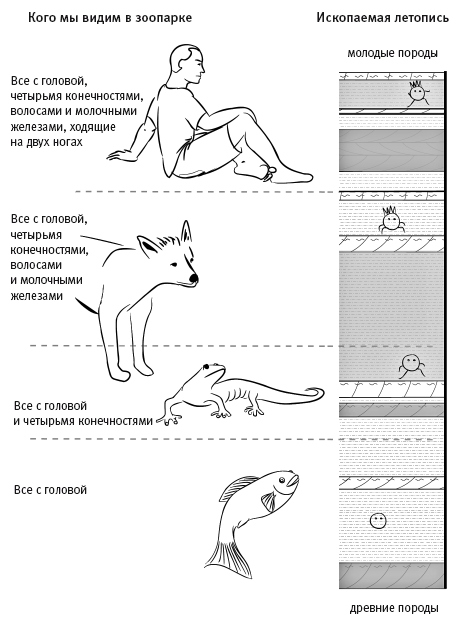 Кого мы видим в зоопарке

Ископаемая летопись

молодые породы

Все с головой, четырьмя конечностями, волосами и молочными железами, ходящие на двух ногах

Все с головой, четырьмя конечностями, волосами и молочными железами

Все с головой и четырьмя конечностями

Все с головой

древние породы