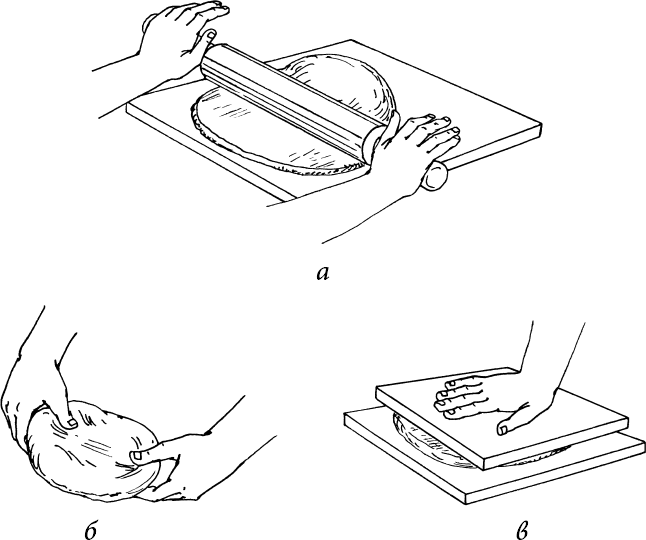 а

б

в