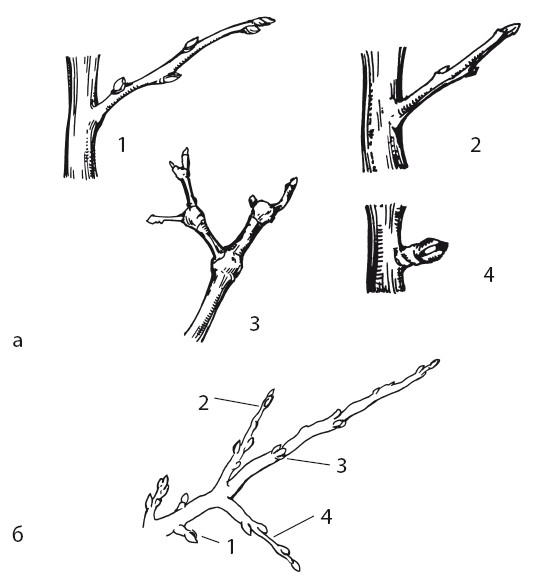 1

2

3

4

а

2

3

4

1

б