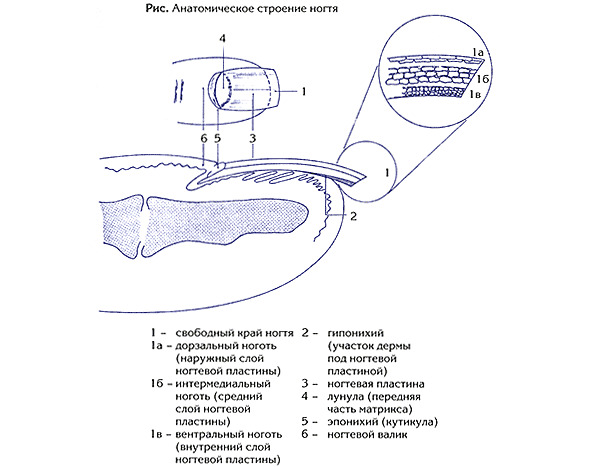 Рис. Анатомическое строение ногтя

4

1

6 5 3

1а

1б

1в

1

2

1 – свободный край ногтя

1а – дорзальный ноготь (наружный слой ногтевой пластины)

1б – интермедиальный ноготь (средний слой ногтевой пластины)

1в – вентральный ноготь (внутренний слой ногтевой пластины)

2 – гипонихий (участок дермы под ногтевой пластиной)

3 – ногтевая пластина

4 – лунула (передняя часть матрикса)

5 – эпонихий (кутикула)

6 – ногтевой валик