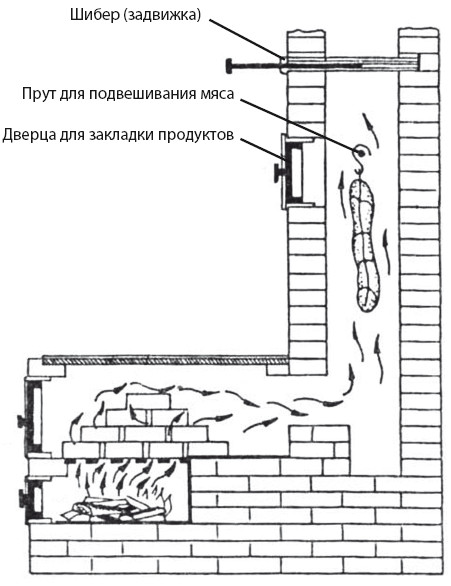 Шибер (задвижка)

Прут для подвешивания мяса

Дверца для закладки продуктов