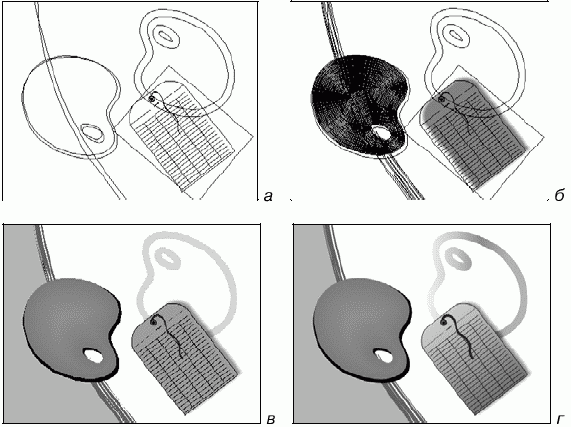 а

б

в

г