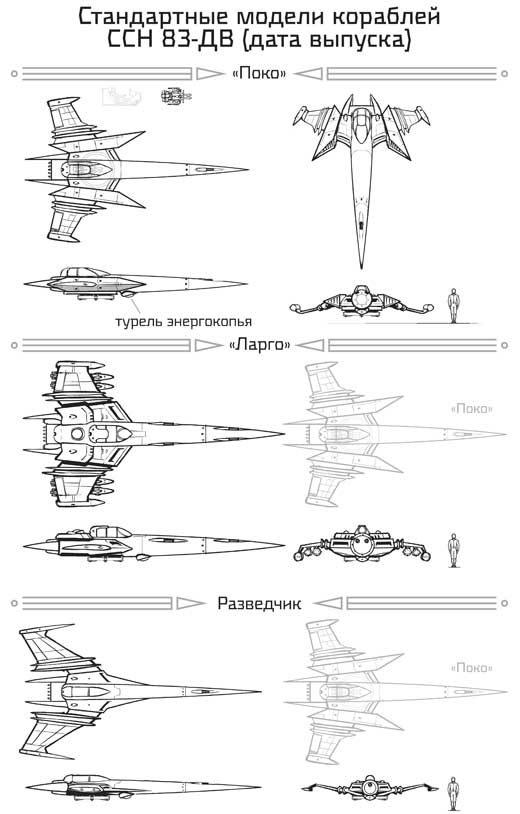 Стандартные модели кораблей ССН 83-ДВ (дата выпуска)

«Поко»

турель энергокопья

«Ларго»

«Поко»

Разведчик

«Поко»