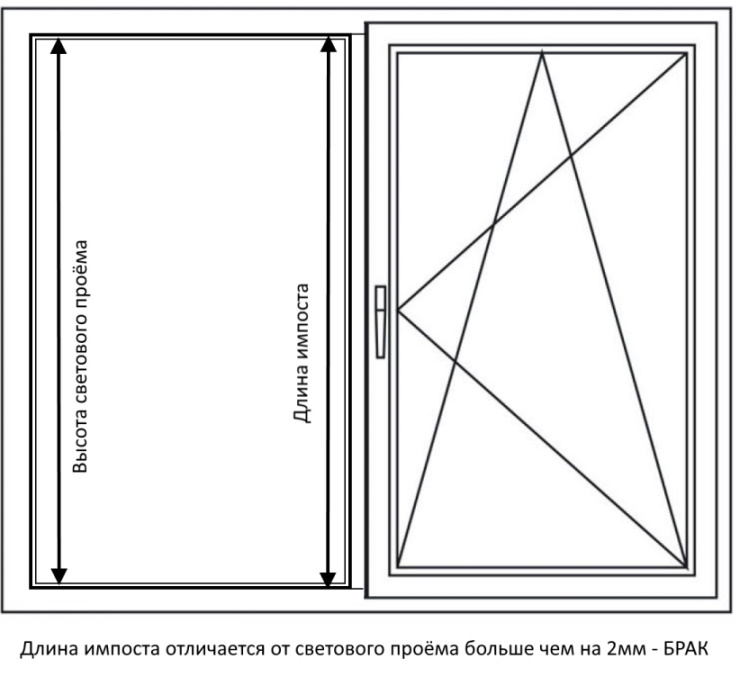 Высота светового проёма

Длина импоста

Длина импоста отличается от светового проёма больше чем на 2мм - БРАК